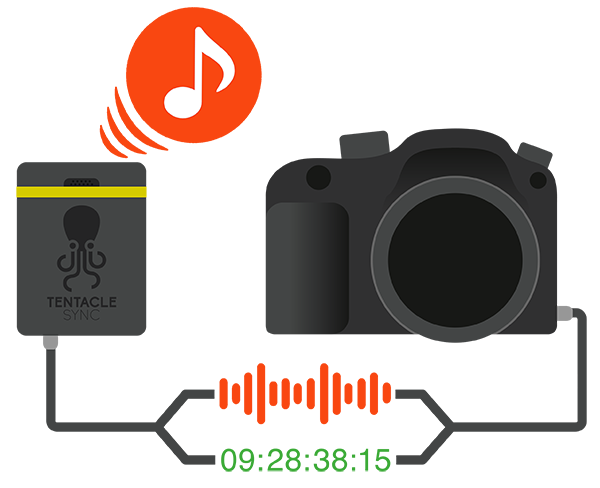 TENTACLE
SYNC

09:28:38:15