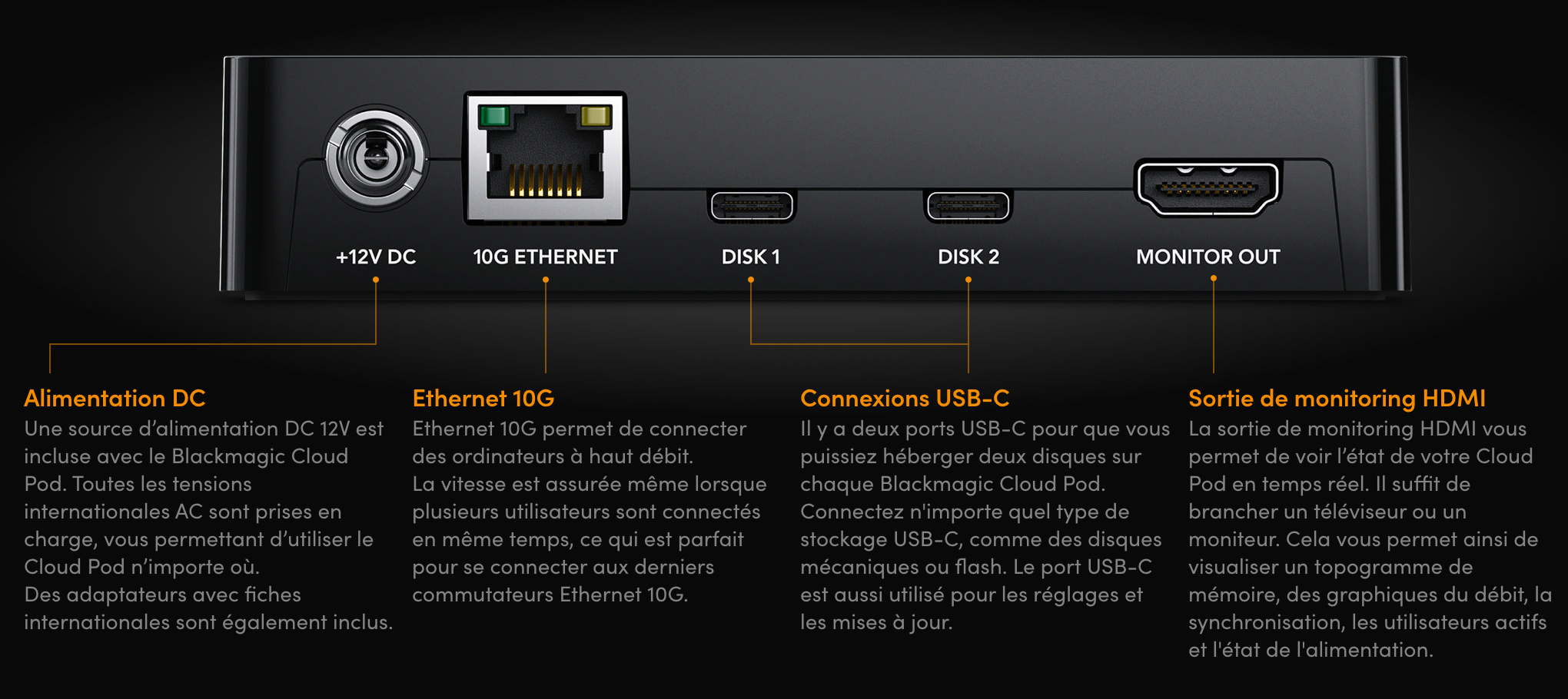 +12V DC

10G ETHERNET

DISK 1

DISK 2

MONITOR OUT

Alimentation DC
Une source d'alimentation DC 12V est incluse avec le Blackmagic Cloud Pod. Toutes les tensions internationales AC sont prises en charge, vous permettant d'utiliser le Cloud Pod n'importe où.
Des adaptateurs avec fiches internationales sont également inclus.

Ethernet 10G
Ethernet 10G permet de connecter des ordinateurs à haut débit.
La vitesse est assurée même lorsque plusieurs utilisateurs sont connectés en même temps, ce qui est parfait pour se connecter aux derniers commutateurs Ethernet 10G.

Connexions USB-C
Il y a deux ports USB-C pour que vous puissiez héberger deux disques sur chaque Blackmagic Cloud Pod. Connectez n'importe quel type de stockage USB-C, comme des disques mécaniques ou flash. Le port USB-C est aussi utilisé pour les réglages et les mises à jour.

Sortie de monitoring HDMI
La sortie de monitoring HDMI vous permet de voir l'état de votre Cloud Pod en temps réel. Il suffit de brancher un téléviseur ou un moniteur. Cela vous permet ainsi de visualiser un topogramme de mémoire, des graphiques du débit, la synchronisation, les utilisateurs actifs et l'état de l'alimentation.